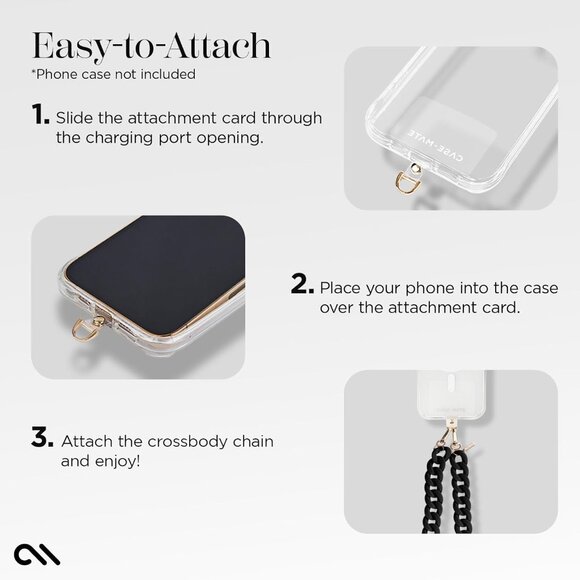 Easy-to-Attach
*Phone case not included

1. Slide the attachment card through the charging port opening.

CASE-MATE

2. Place your phone into the case over the attachment card.

3. Attach the crossbody chain and enjoy!